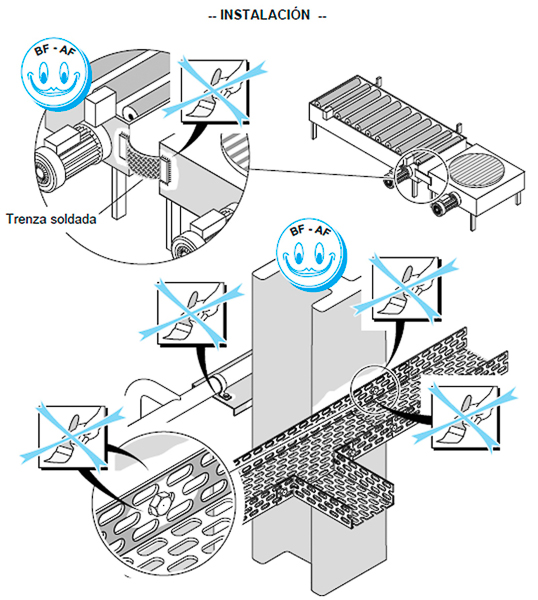 -- INSTALACIÓN --

BF - AF

Trenza soldada

BF - AF